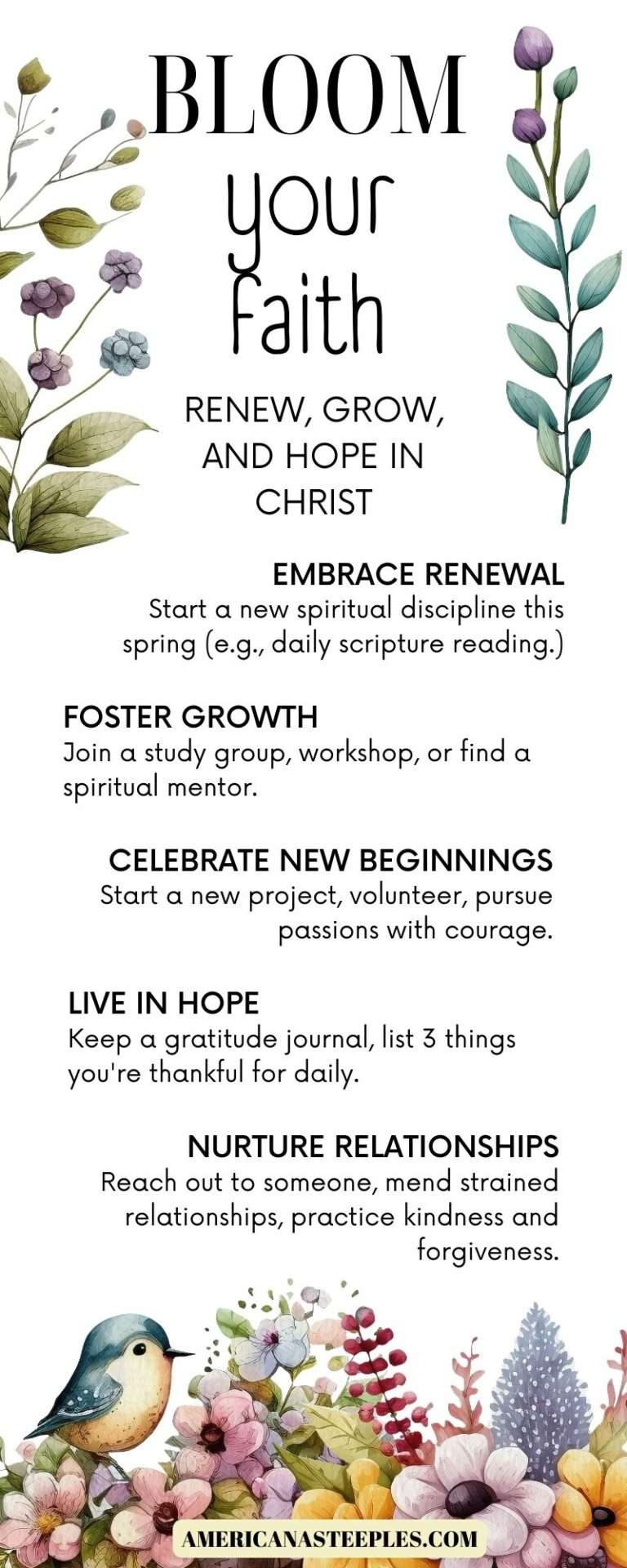 BLOOM your faith

RENEW, GROW, AND HOPE IN CHRIST

EMBRACE RENEWAL
Start a new spiritual discipline this spring (e.g., daily scripture reading.)

FOSTER GROWTH
Join a study group, workshop, or find a spiritual mentor.

CELEBRATE NEW BEGINNINGS
Start a new project, volunteer, pursue passions with courage.

LIVE IN HOPE
Keep a gratitude journal, list 3 things you're thankful for daily.

NURTURE RELATIONSHIPS
Reach out to someone, mend strained relationships, practice kindness and forgiveness.

AMERICANASTEEPLES.COM